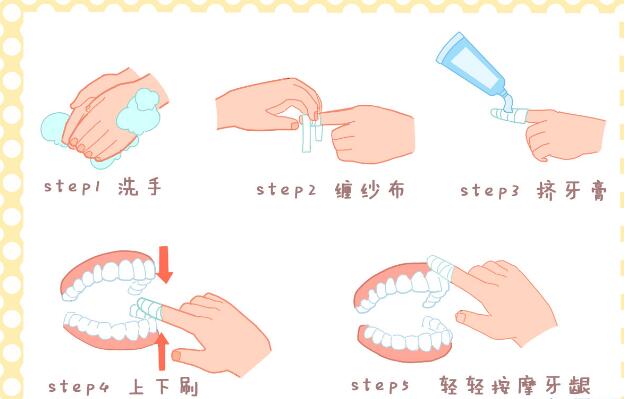 step1 洗手

step2 缠纱布

step3 挤牙膏

step4 上下刷

step5 轻轻按摩牙龈